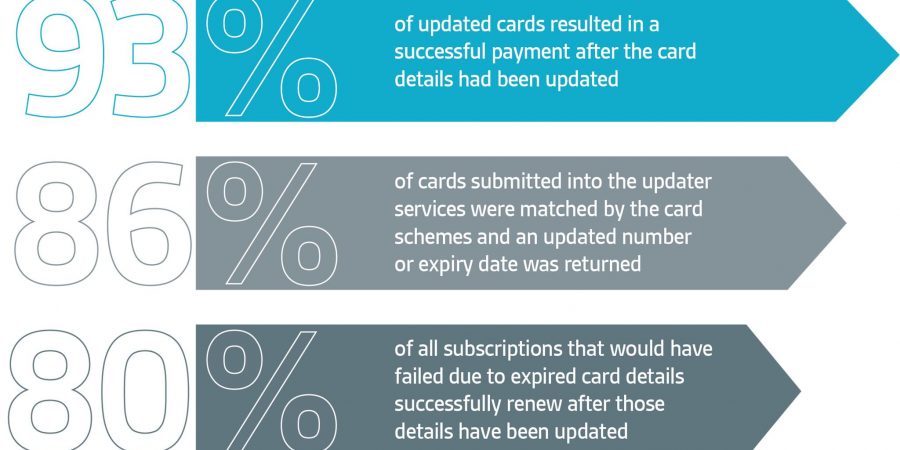 93%

of updated cards resulted in a successful payment after the card details had been updated

86%

of cards submitted into the updater services were matched by the card schemes and an updated number or expiry date was returned

80%

of all subscriptions that would have failed due to expired card details successfully renew after those details have been updated